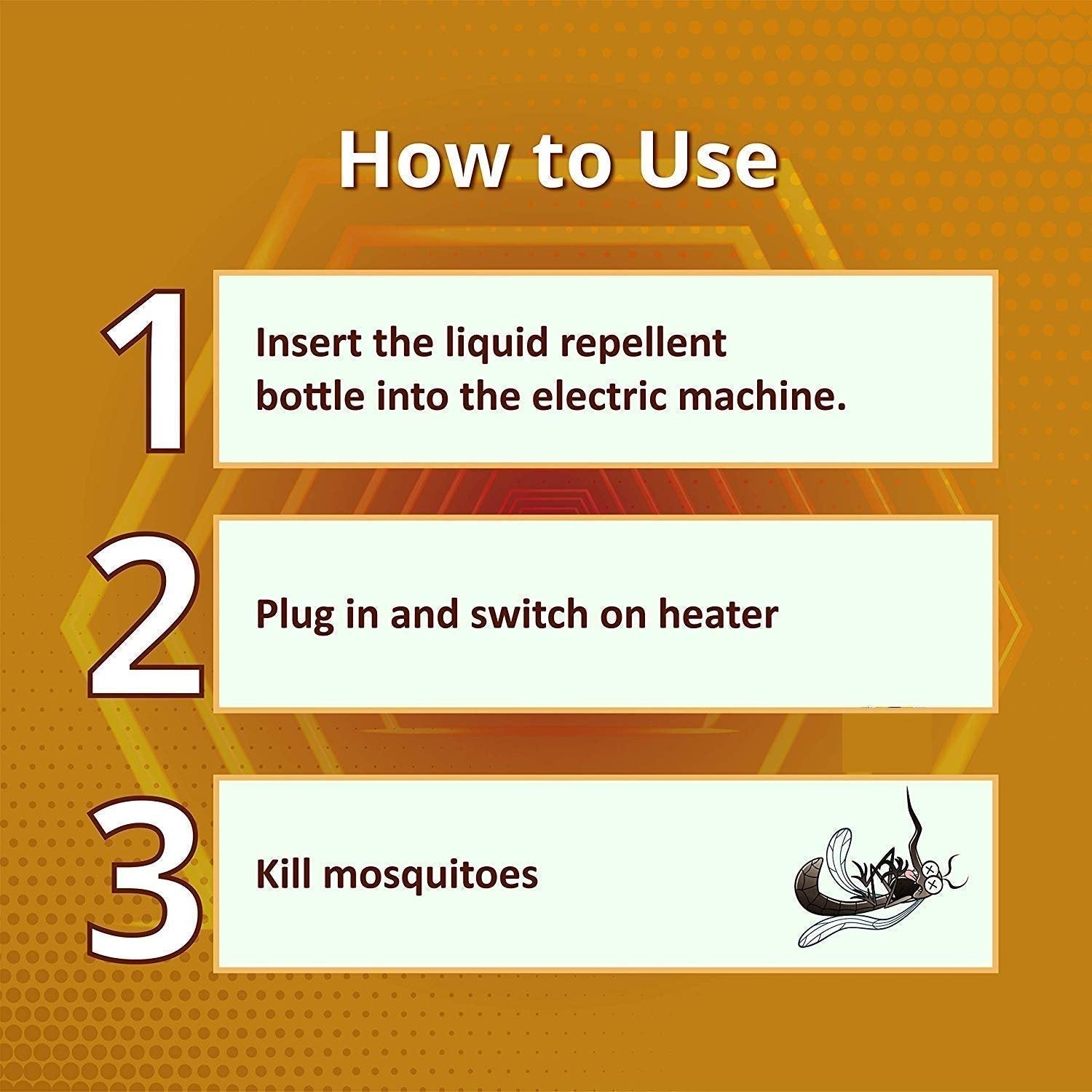 How to Use

1
Insert the liquid repellent bottle into the electric machine.

2
Plug in and switch on heater

3
Kill mosquitoes