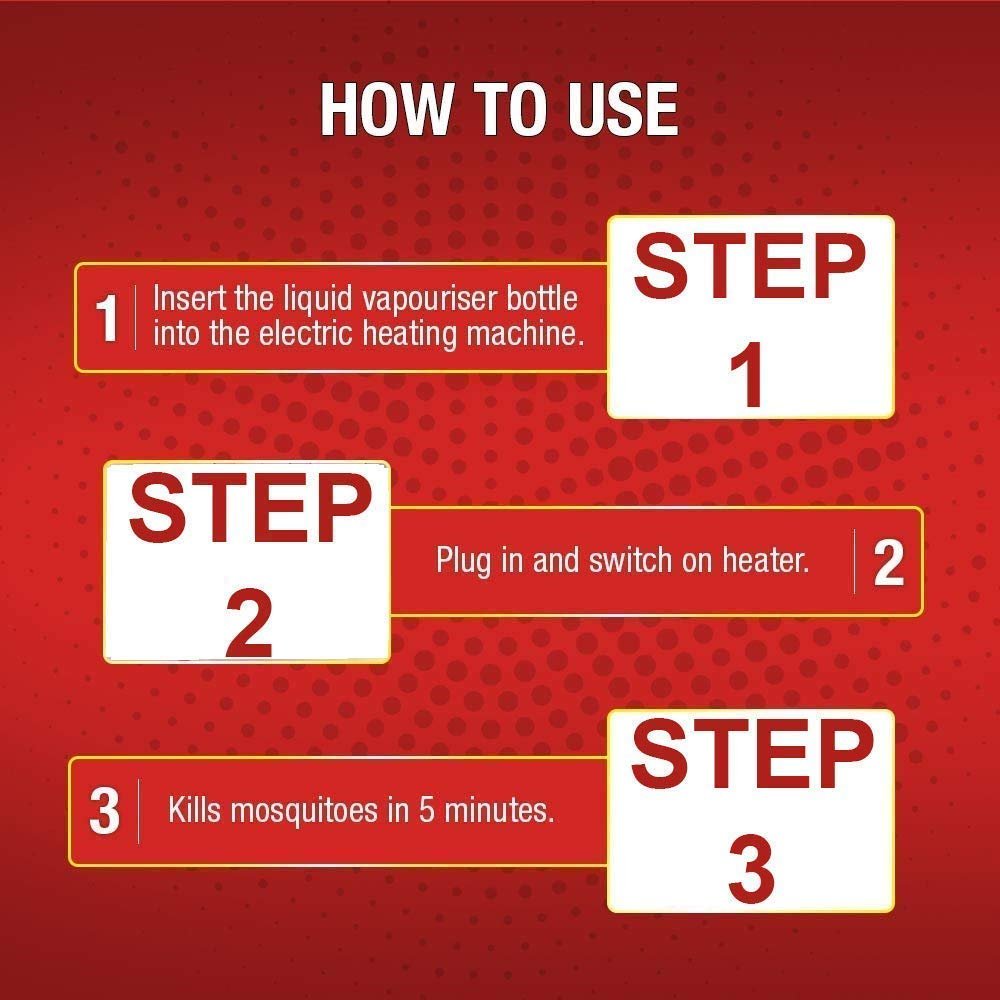 HOW TO USE

1 Insert the liquid vapouriser bottle into the electric heating machine.

STEP 1

STEP 2

Plug in and switch on heater. 2

3 Kills mosquitoes in 5 minutes.

STEP 3